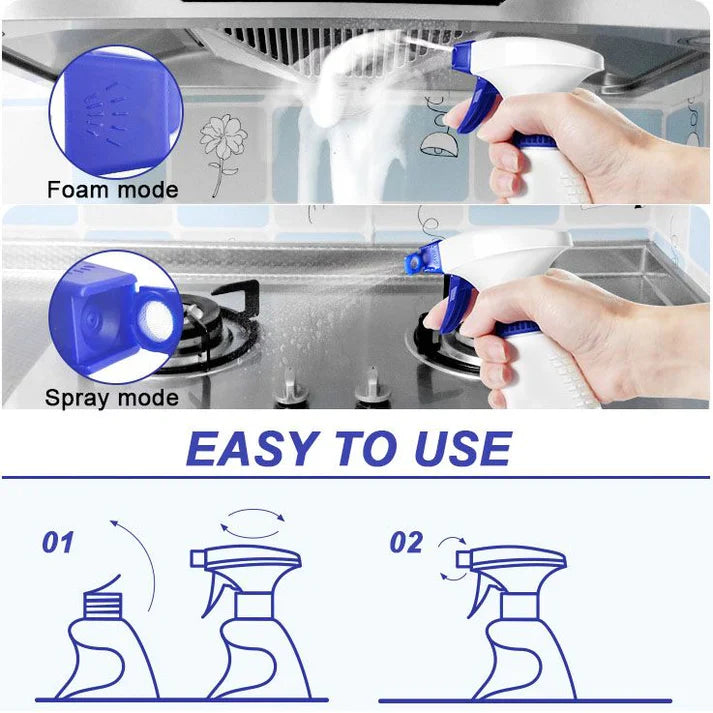 Foam mode

Spray mode

EASY TO USE

01

02